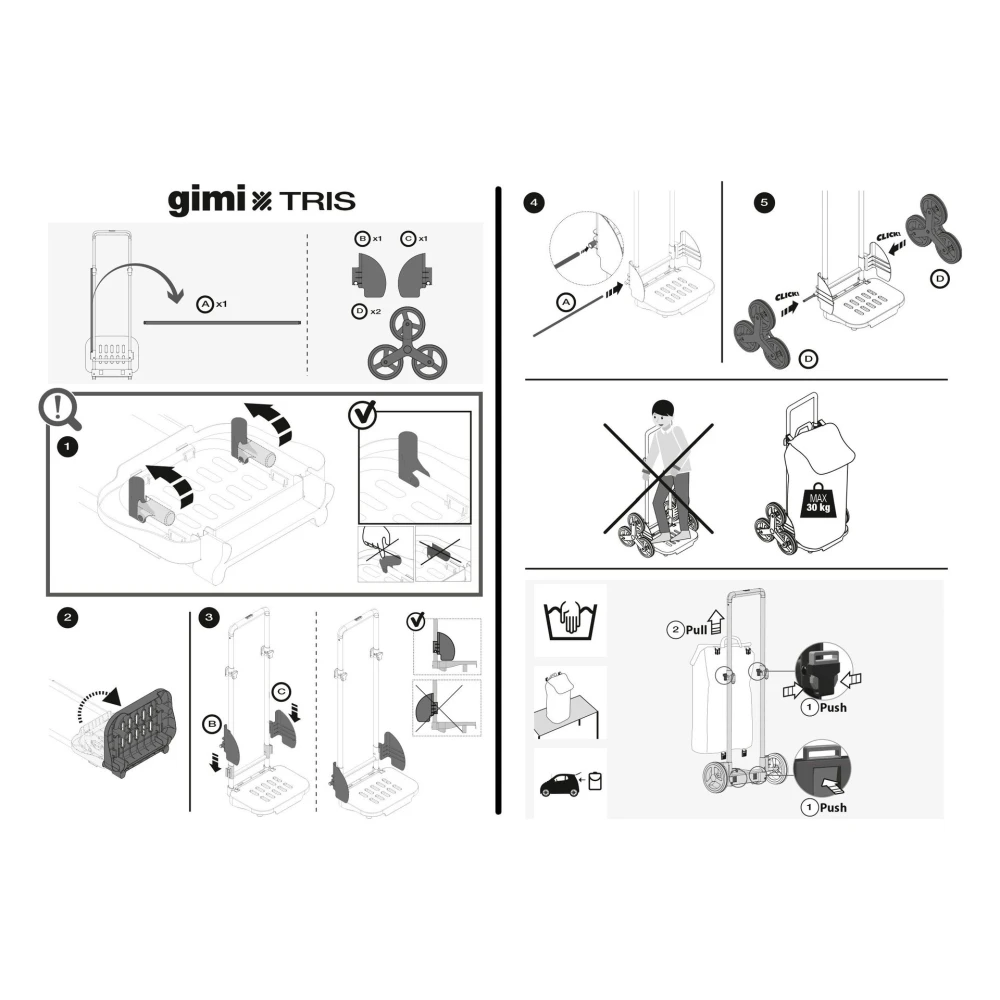 gimi TRIS

A x1

B x1 C x1

D x2

1

2

3

B

C

4

A

5

CLICK!

CLICK!

D

D

MAX 30 kg

2 Pull

1 Push

1 Push