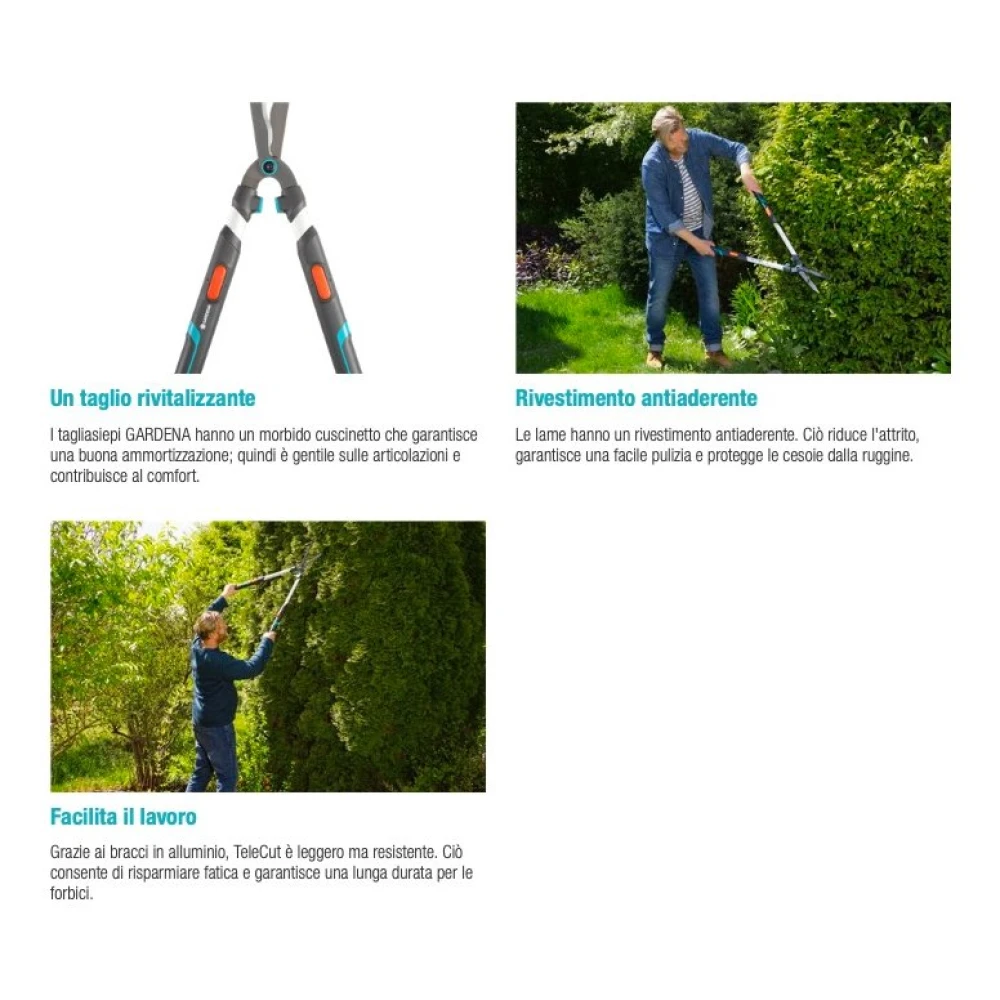 Un taglio rivitalizzante

I tagliasiepi GARDENA hanno un morbido cuscinetto che garantisce una buona ammortizzazione; quindi è gentile sulle articolazioni e contribuisce al comfort.

Rivestimento antiaderente

Le lame hanno un rivestimento antiaderente. Ciò riduce l'attrito, garantisce una facile pulizia e protegge le cesoie dalla ruggine.

Facilita il lavoro

Grazie ai bracci in alluminio, TeleCut è leggero ma resistente. Ciò consente di risparmiare fatica e garantisce una lunga durata per le forbici.