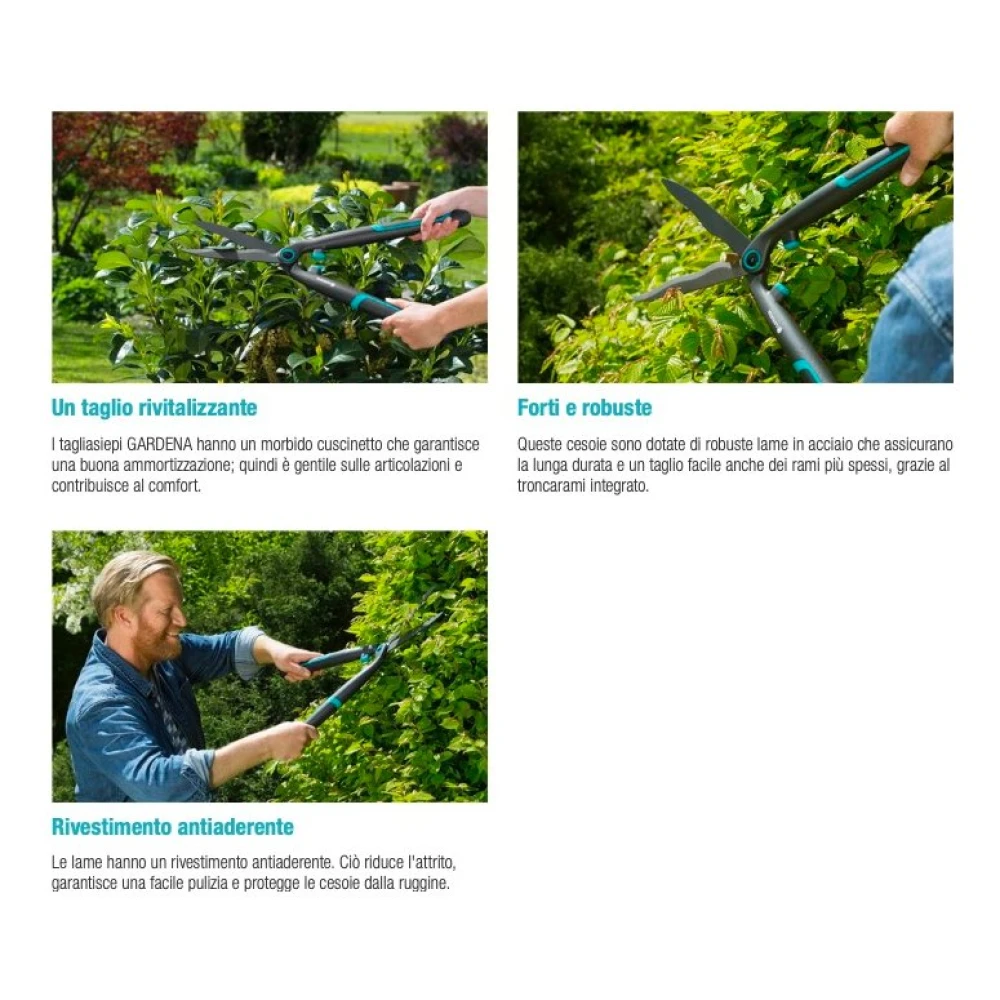 Un taglio rivitalizzante

I tagliasiepi GARDENA hanno un morbido cuscinetto che garantisce una buona ammortizzazione; quindi è gentile sulle articolazioni e contribuisce al comfort.

Forti e robuste

Queste cesoie sono dotate di robuste lame in acciaio che assicurano la lunga durata e un taglio facile anche dei rami più spessi, grazie al troncarami integrato.

Rivestimento antiaderente

Le lame hanno un rivestimento antiaderente. Ciò riduce l'attrito, garantisce una facile pulizia e protegge le cesoie dalla ruggine.